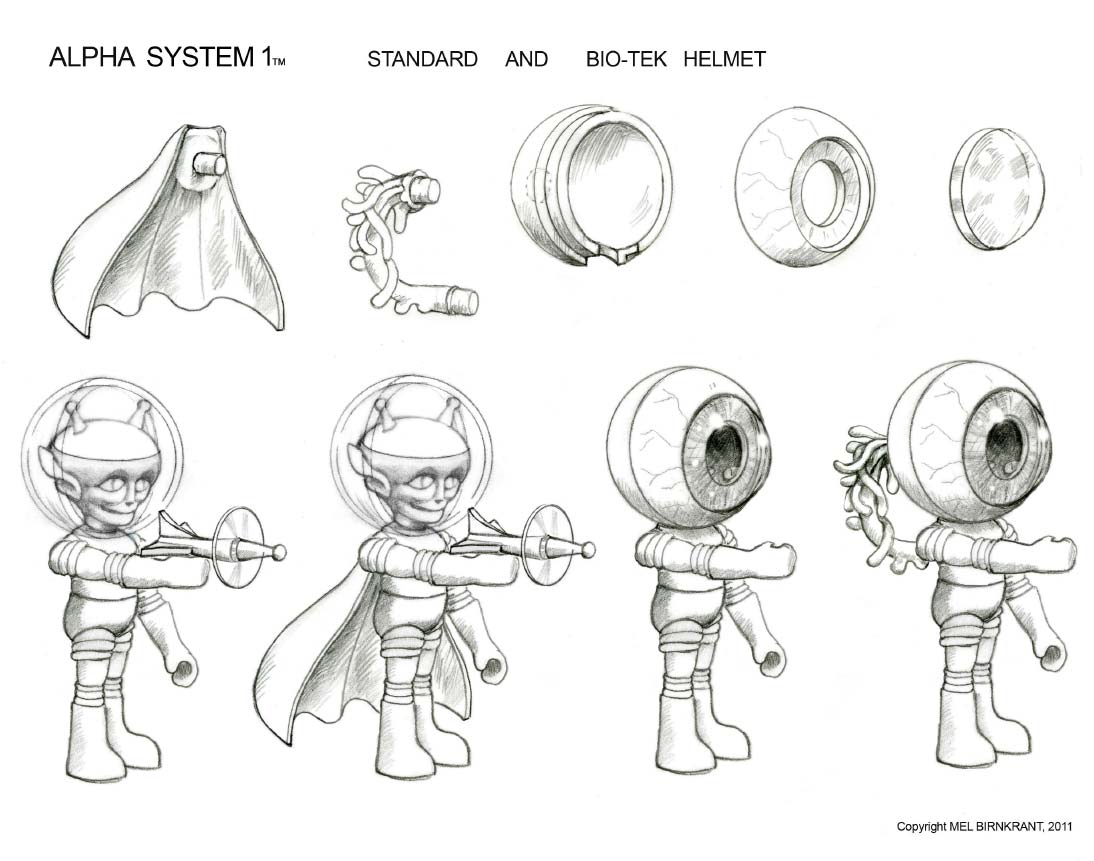 ALPHA SYSTEM 1TM STANDARD AND BIO-TEK HELMET

Copyright MEL BIRNKRANT, 2011